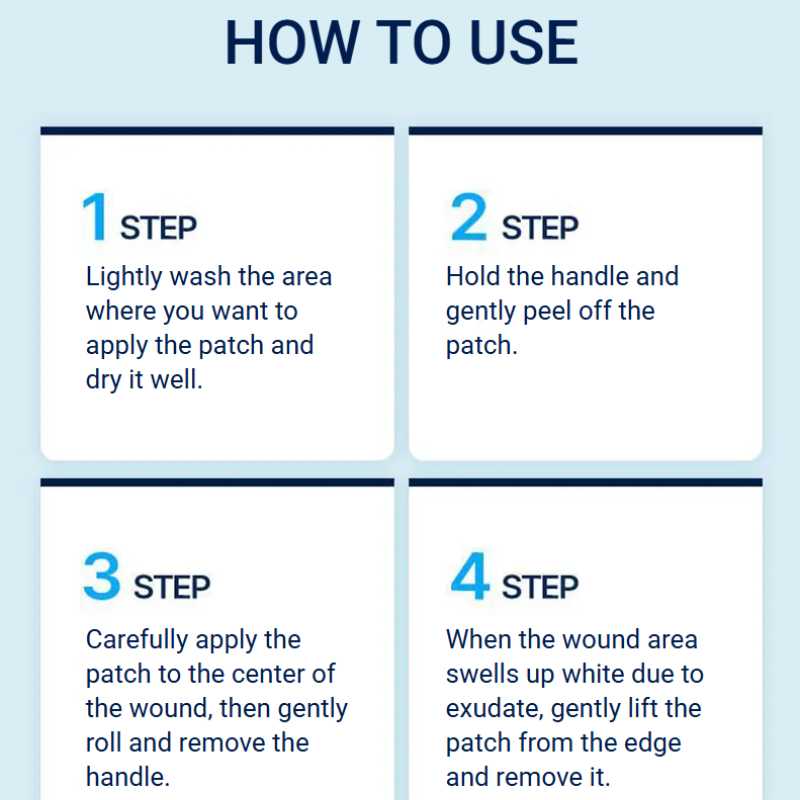 HOW TO USE

1 STEP

Lightly wash the area where you want to apply the patch and dry it well.

2 STEP

Hold the handle and gently peel off the patch.

3 STEP

Carefully apply the patch to the center of the wound, then gently roll and remove the handle.

4 STEP

When the wound area swells up white due to exudate, gently lift the patch from the edge and remove it.