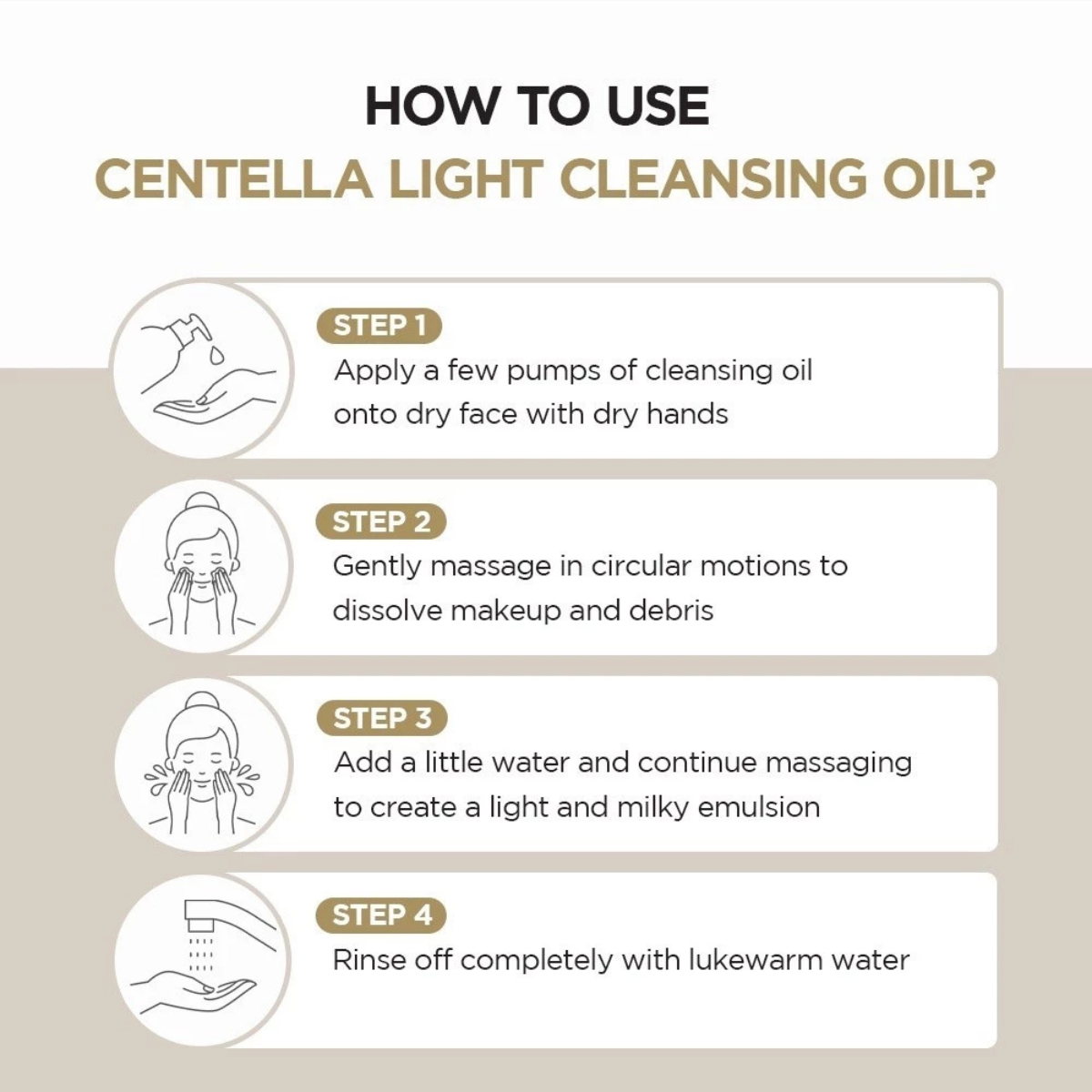 HOW TO USE
CENTELLA LIGHT CLEANSING OIL?

STEP 1
Apply a few pumps of cleansing oil onto dry face with dry hands

STEP 2
Gently massage in circular motions to dissolve makeup and debris

STEP 3
Add a little water and continue massaging to create a light and milky emulsion

STEP 4
Rinse off completely with lukewarm water