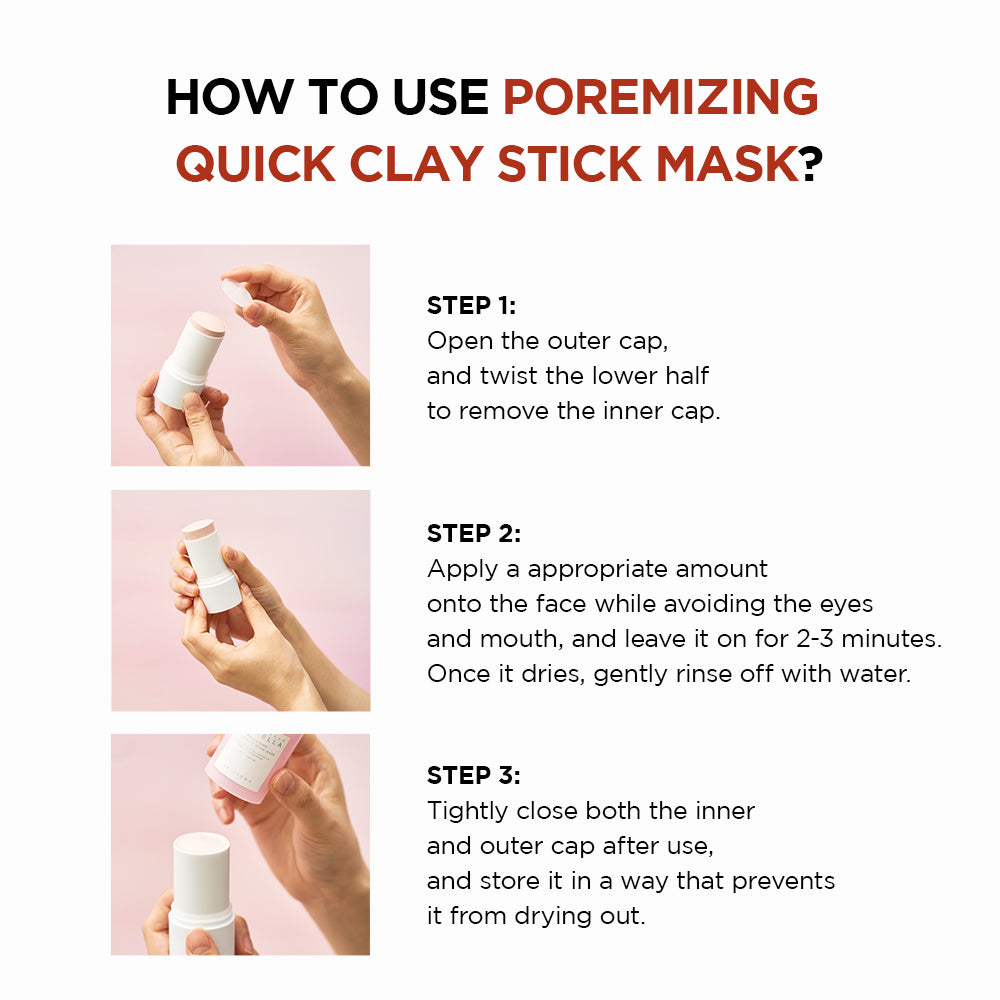 HOW TO USE POREMIZING QUICK CLAY STICK MASK?

STEP 1:
Open the outer cap, and twist the lower half to remove the inner cap.

STEP 2:
Apply a appropriate amount onto the face while avoiding the eyes and mouth, and leave it on for 2-3 minutes. Once it dries, gently rinse off with water.

STEP 3:
Tightly close both the inner and outer cap after use, and store it in a way that prevents it from drying out.