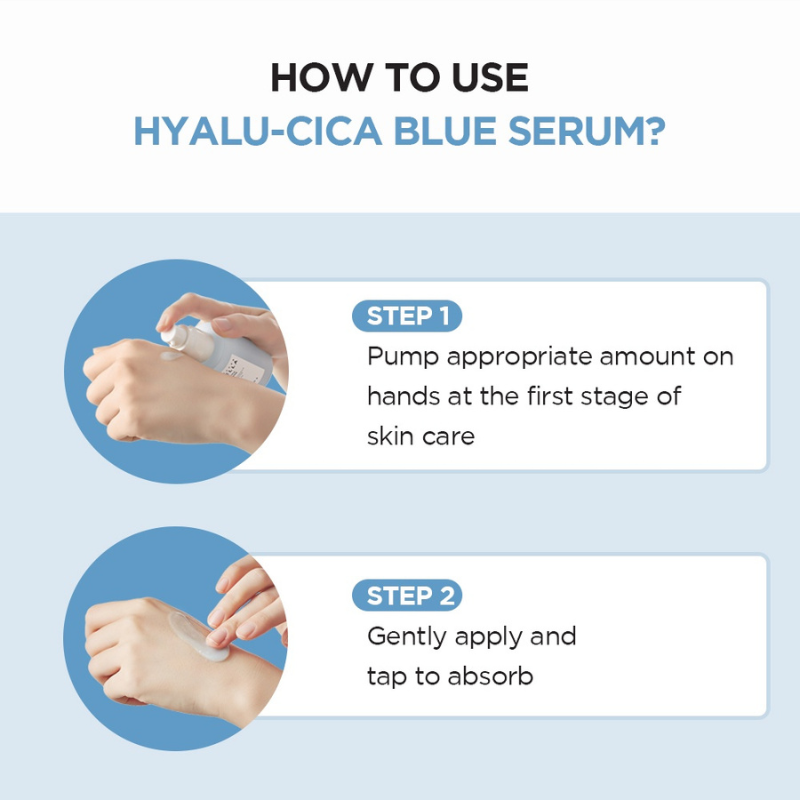 HOW TO USE
HYALU-CICA BLUE SERUM?

STEP 1
Pump appropriate amount on hands at the first stage of skin care

STEP 2
Gently apply and tap to absorb