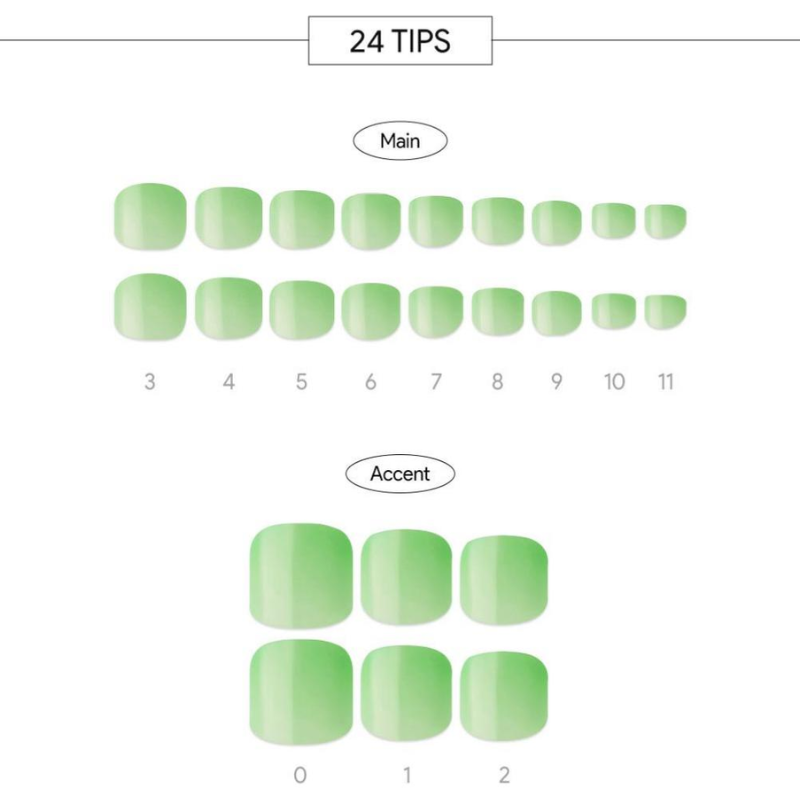 24 TIPS

Main

3 4 5 6 7 8 9 10 11

Accent

0 1 2