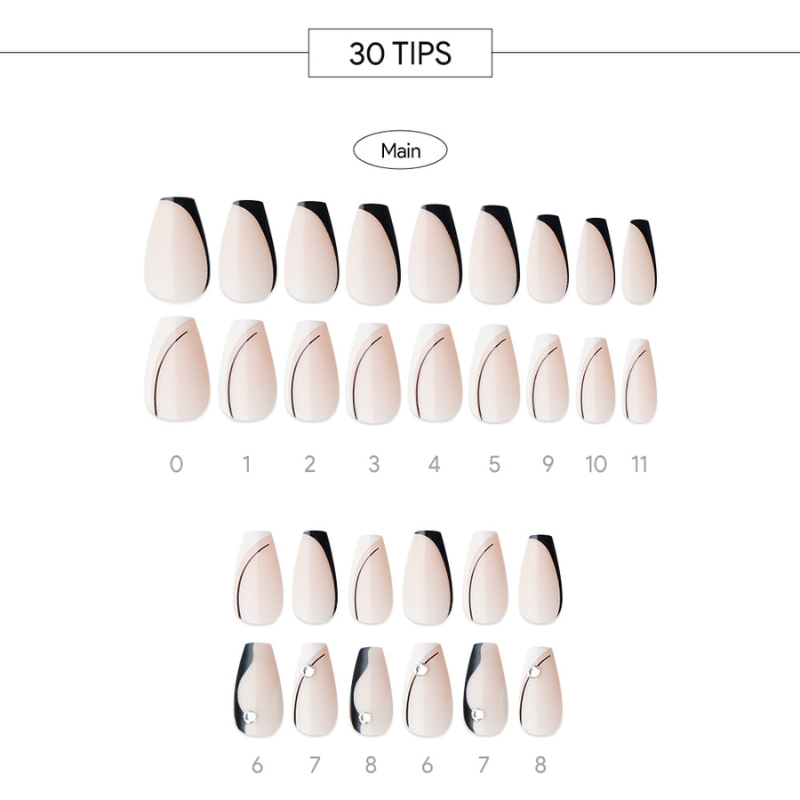 30 TIPS

Main

0 1 2 3 4 5 9 10 11

6 7 8 6 7 8