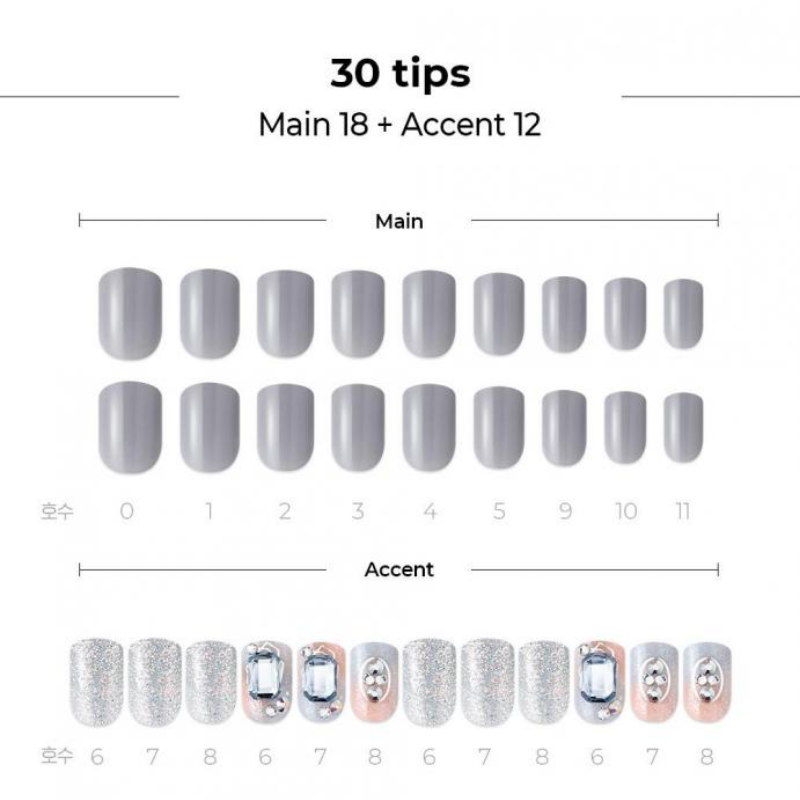 30 tips

Main 18 + Accent 12

Main

호수 0 1 2 3 4 5 9 10 11

Accent

호수 6 7 8 6 7 8 6 7 8 6 7 8