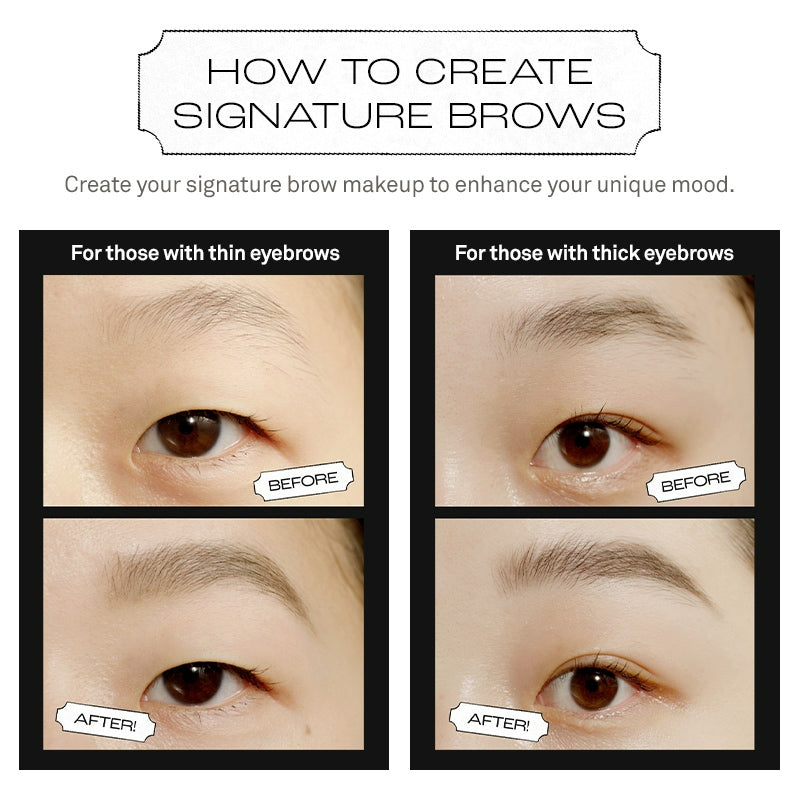 HOW TO CREATE SIGNATURE BROWS

Create your signature brow makeup to enhance your unique mood.

For those with thin eyebrows

BEFORE

AFTER!

For those with thick eyebrows

BEFORE

AFTER!