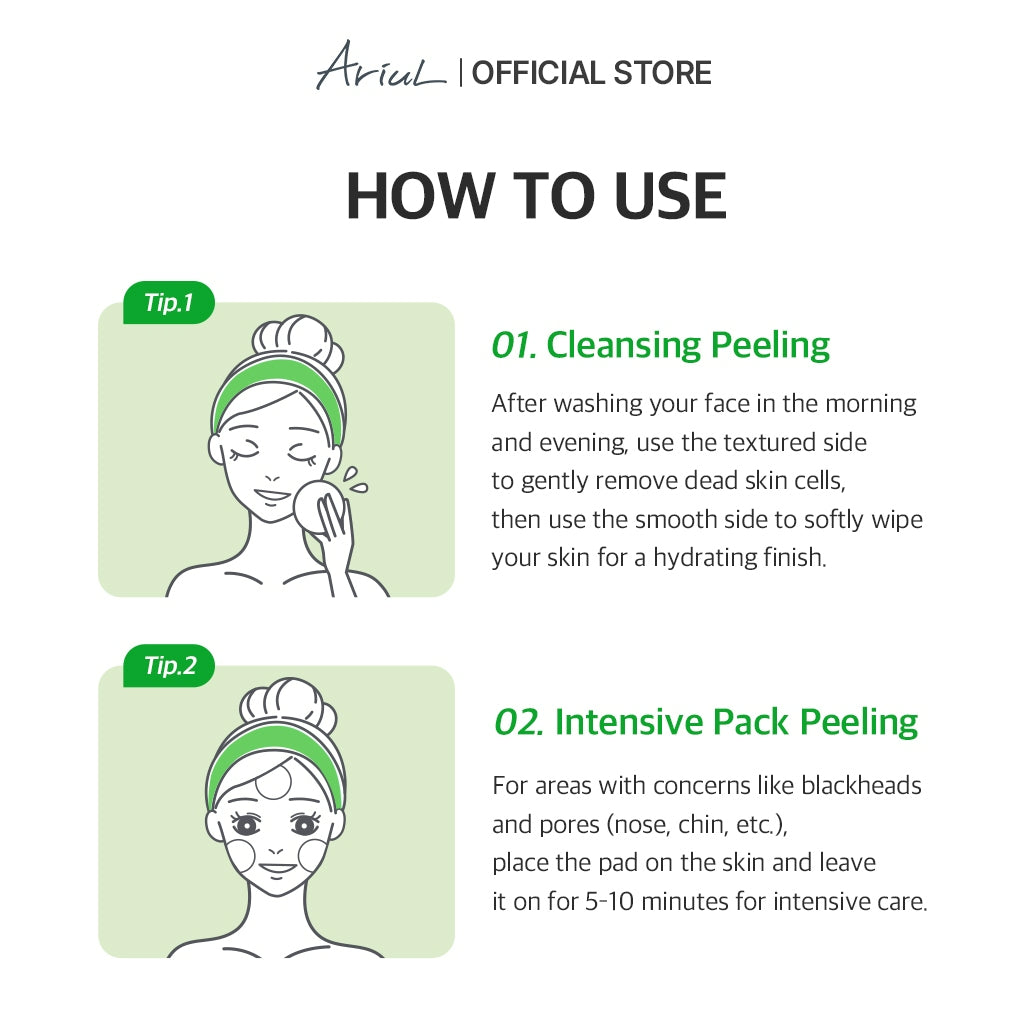 Ariul | OFFICIAL STORE

HOW TO USE

Tip.1

01. Cleansing Peeling

After washing your face in the morning and evening, use the textured side to gently remove dead skin cells, then use the smooth side to softly wipe your skin for a hydrating finish.

Tip.2

02. Intensive Pack Peeling

For areas with concerns like blackheads and pores (nose, chin, etc.), place the pad on the skin and leave it on for 5-10 minutes for intensive care.