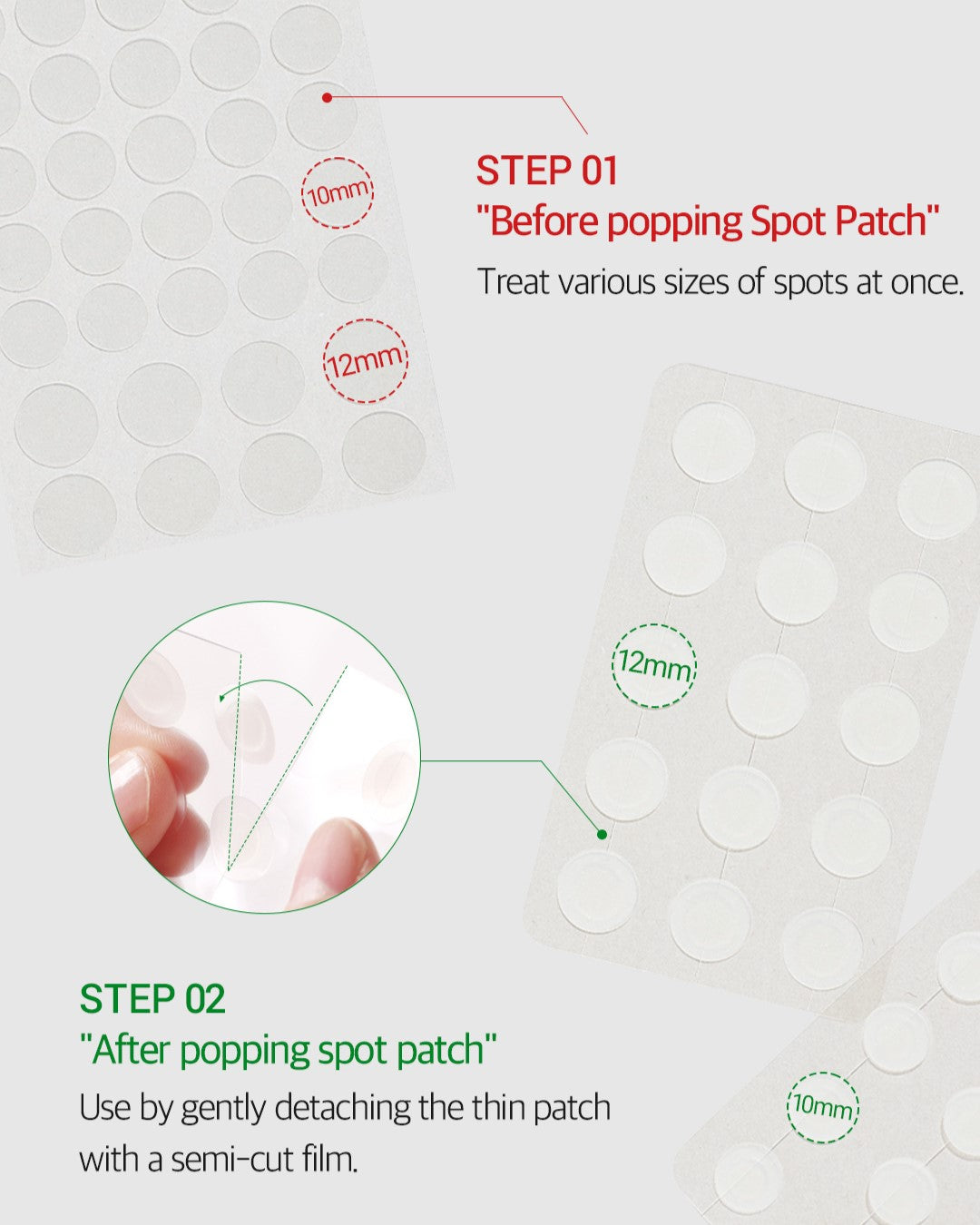 10mm

12mm

STEP 01
"Before popping Spot Patch"
Treat various sizes of spots at once.

12mm

STEP 02
"After popping spot patch"
Use by gently detaching the thin patch with a semi-cut film.

10mm