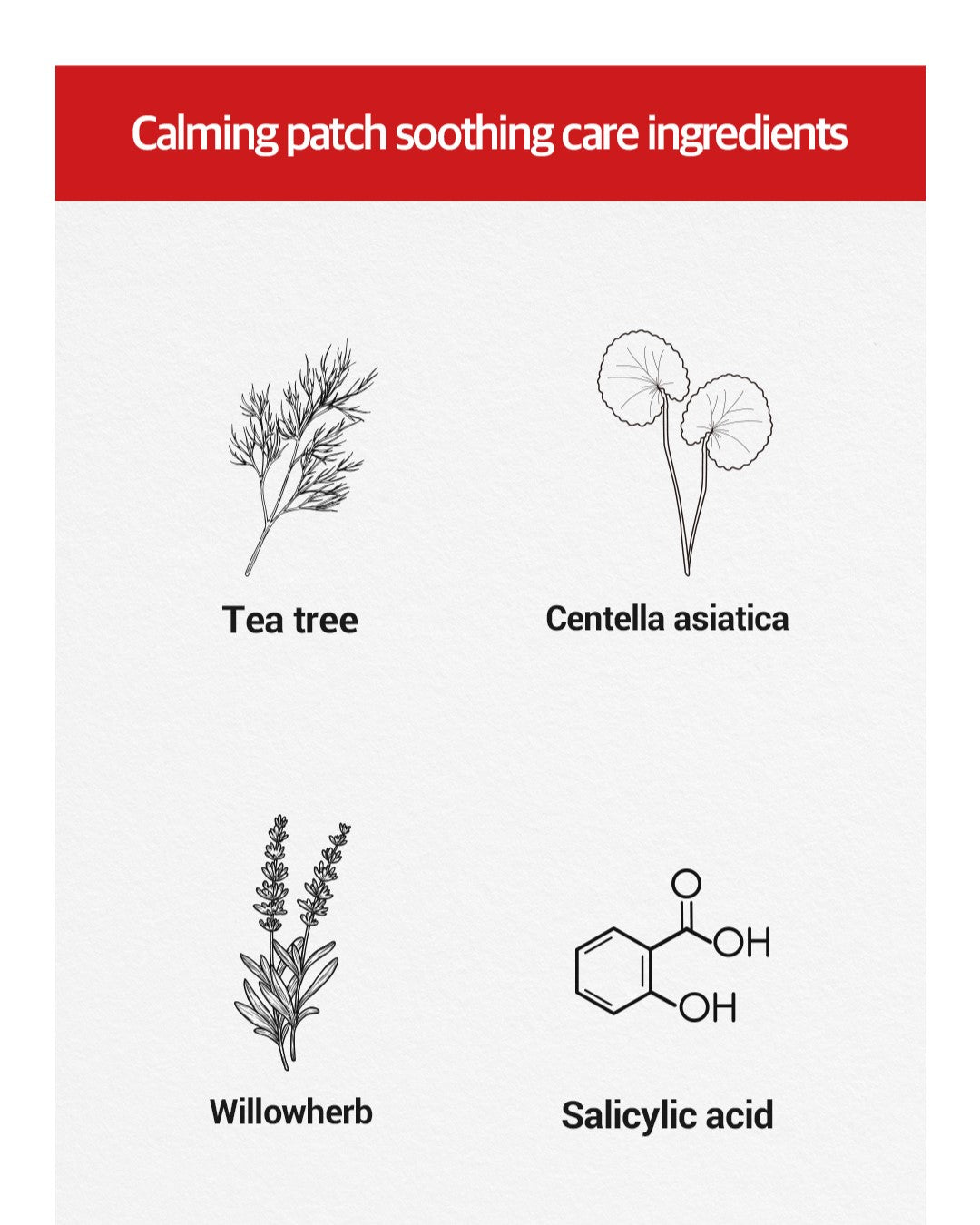 Calming patch soothing care ingredients

Tea tree

Centella asiatica

Willowherb

O
OH
OH

Salicylic acid