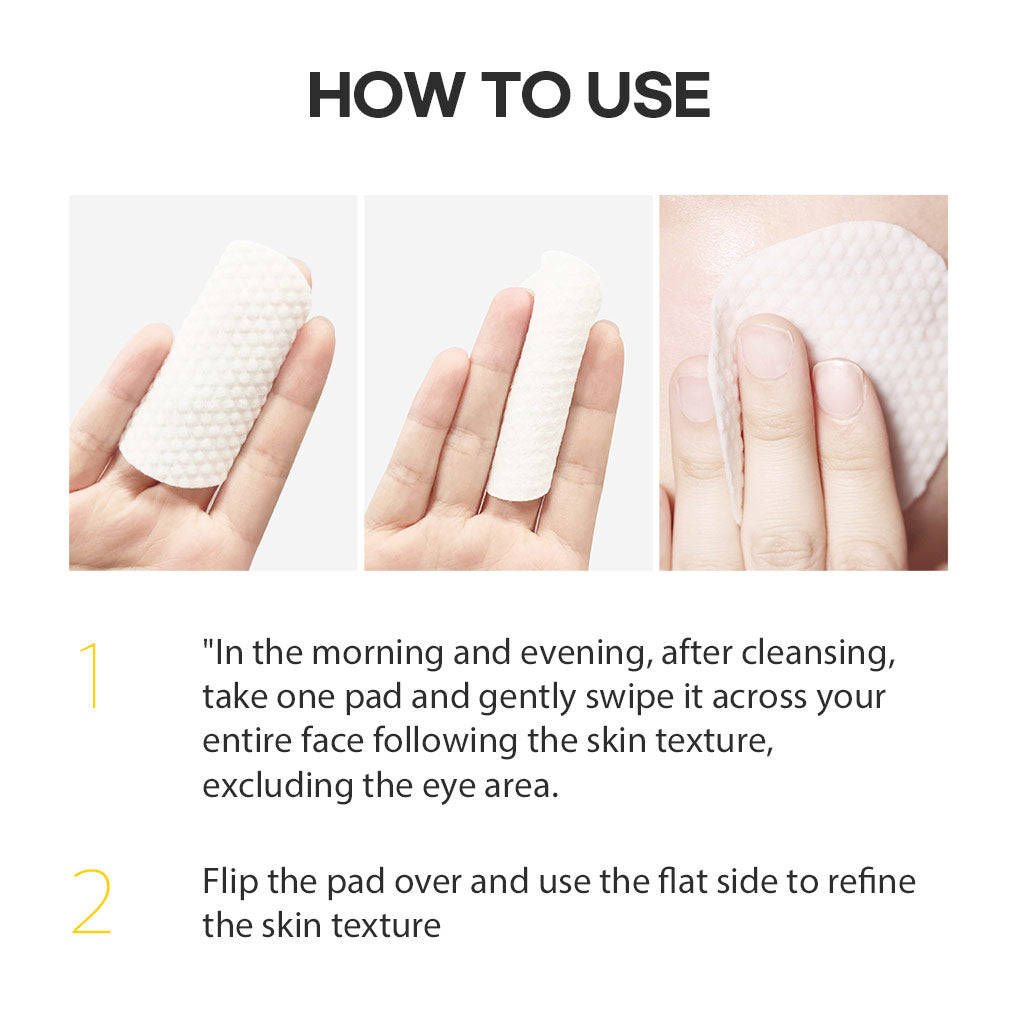 HOW TO USE

1

"In the morning and evening, after cleansing, take one pad and gently swipe it across your entire face following the skin texture, excluding the eye area.

2

Flip the pad over and use the flat side to refine the skin texture