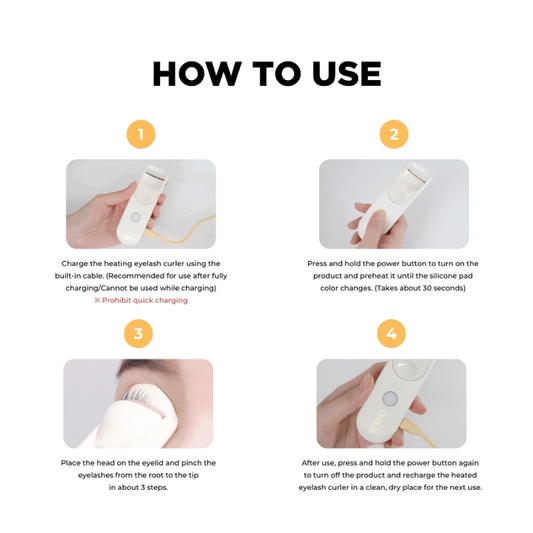 HOW TO USE

1

Charge the heating eyelash curler using the built-in cable. (Recommended for use after fully charging/Cannot be used while charging)
※ Prohibit quick charging

2

Press and hold the power button to turn on the product and preheat it until the silicone pad color changes. (Takes about 30 seconds)

3

Place the head on the eyelid and pinch the eyelashes from the root to the tip in about 3 steps.

4

After use, press and hold the power button again to turn off the product and recharge the heated eyelash curler in a clean, dry place for the next use.