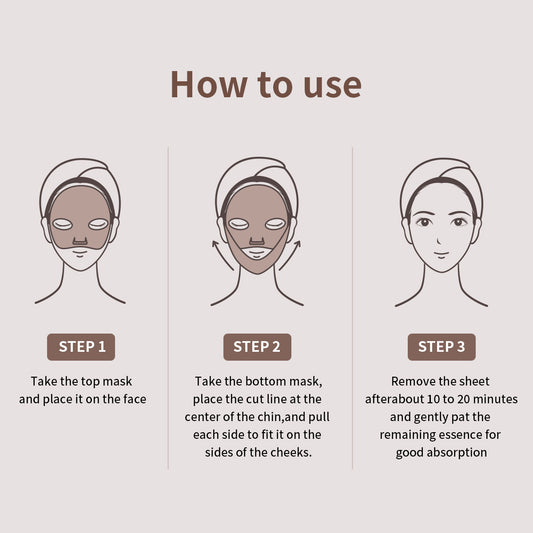 How to use

STEP 1

Take the top mask and place it on the face

STEP 2

Take the bottom mask, place the cut line at the center of the chin,and pull each side to fit it on the sides of the cheeks.

STEP 3

Remove the sheet afterabout 10 to 20 minutes and gently pat the remaining essence for good absorption